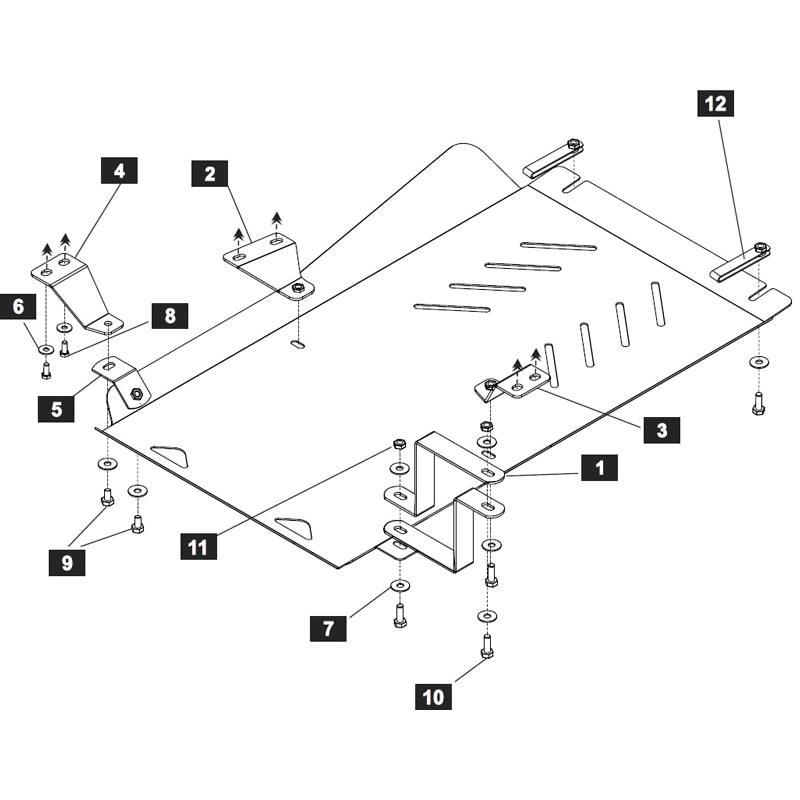 12
4
2
6
8
5
3
1
11
9
7
10