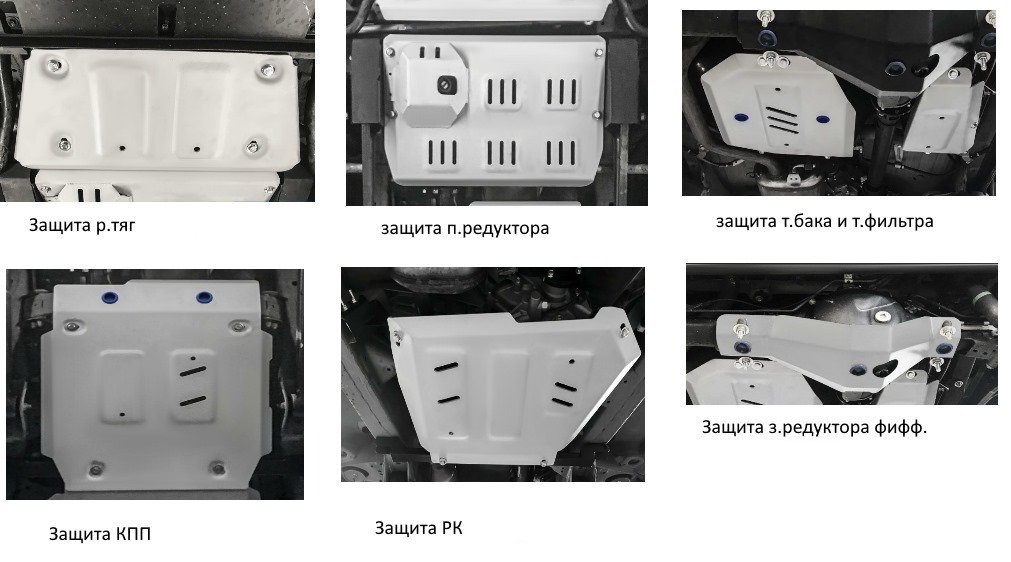 Защита р.тяг

защита п.редуктора

защита т.бака и т.фильтра

Защита КПП

Защита РК

Защита з.редуктора фифф.